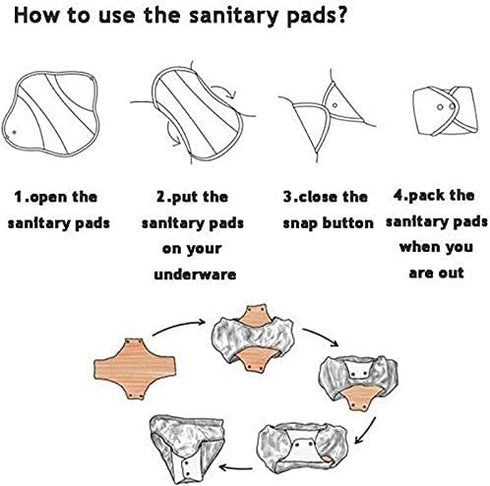 How to use the sanitary pads?

1.open the sanitary pads

2.put the sanitary pads on your underware

3.close the snap button

4.pack the sanitary pads when you are out