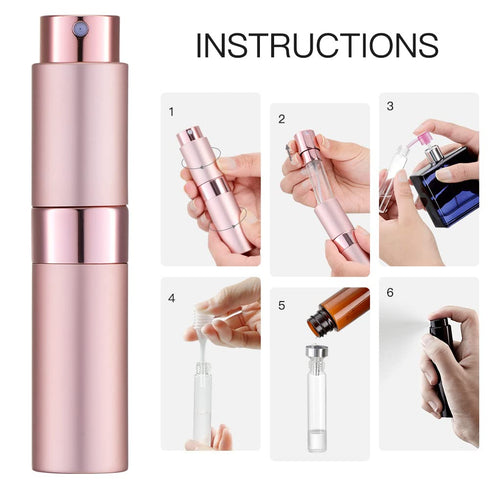 INSTRUCTIONS

1

2

3

4

5

6