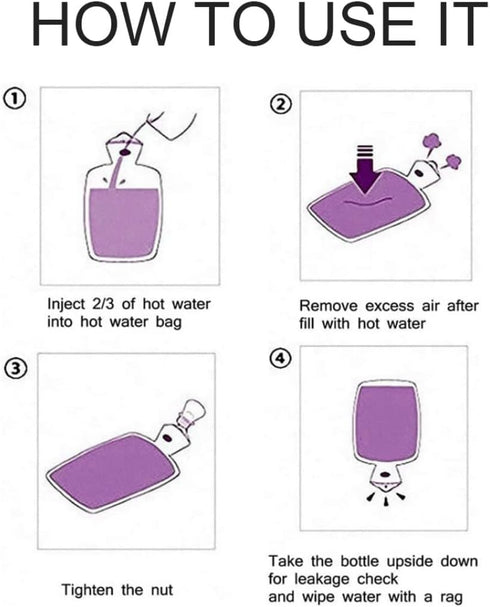 HOW TO USE IT

①

Inject 2/3 of hot water into hot water bag

②

Remove excess air after fill with hot water

③

Tighten the nut

④

Take the bottle upside down for leakage check and wipe water with a rag