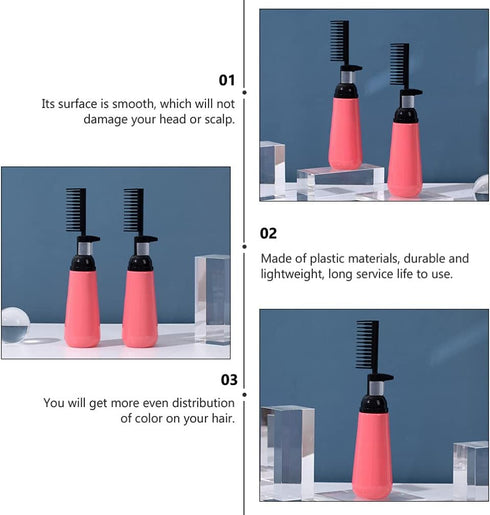 01

Its surface is smooth, which will not damage your head or scalp.

02

Made of plastic materials, durable and lightweight, long service life to use.

03

You will get more even distribution of color on your hair.