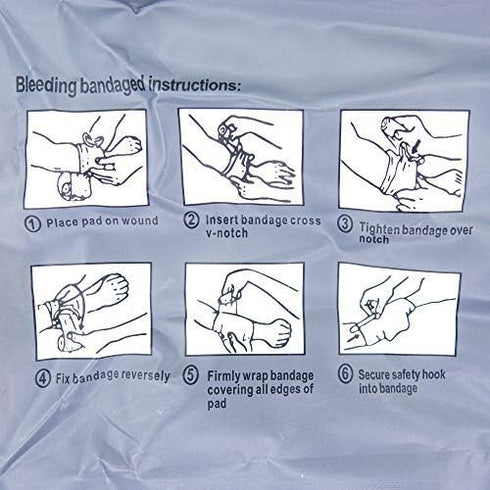 Bleeding bandaged instructions:

① Place pad on wound

② Insert bandage cross v-notch

③ Tighten bandage over notch

④ Fix bandage reversely

⑤ Firmly wrap bandage covering all edges of pad

⑥ Secure safety hook into bandage