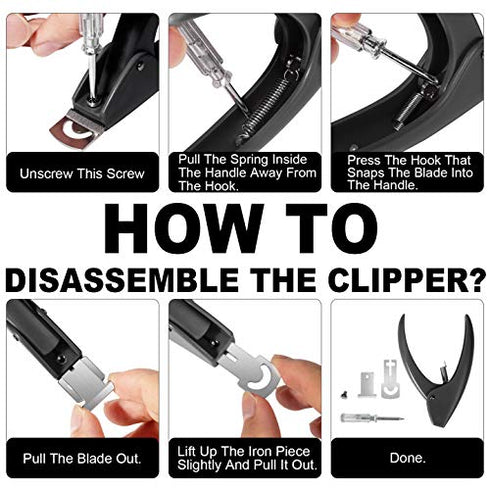 Unscrew This Screw

Pull The Spring Inside The Handle Away From The Hook.

Press The Hook That Snaps The Blade Into The Handle.

HOW TO
DISASSEMBLE THE CLIPPER?

Pull The Blade Out.

Lift Up The Iron Piece Slightly And Pull It Out.

Done.