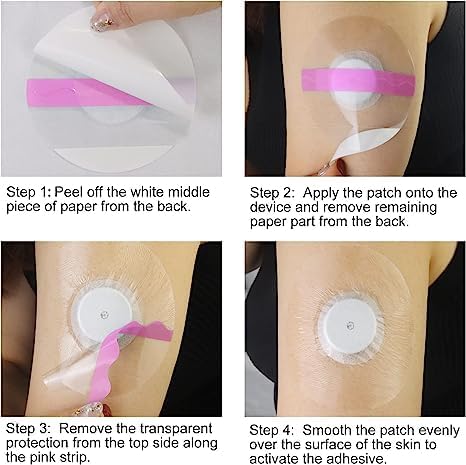 Step 1: Peel off the white middle piece of paper from the back.

Step 2: Apply the patch onto the device and remove remaining paper part from the back.

Step 3: Remove the transparent protection from the top side along the pink strip.

Step 4: Smooth the patch evenly over the surface of the skin to activate the adhesive.