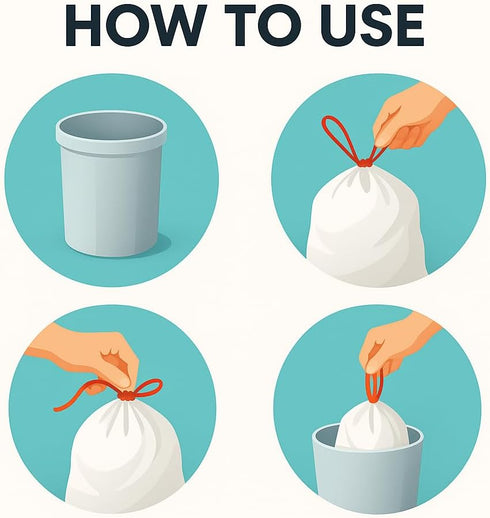 HOW TO USE