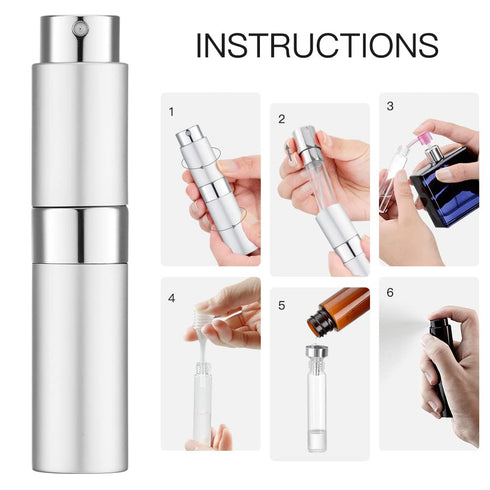 INSTRUCTIONS

1

2

3

4

5

6