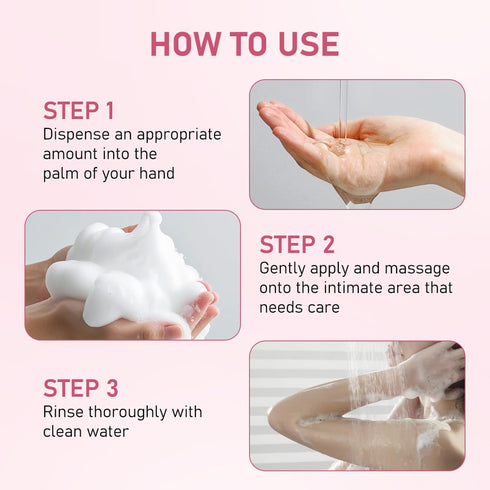 HOW TO USE

STEP 1
Dispense an appropriate amount into the palm of your hand

STEP 2
Gently apply and massage onto the intimate area that needs care

STEP 3
Rinse thoroughly with clean water