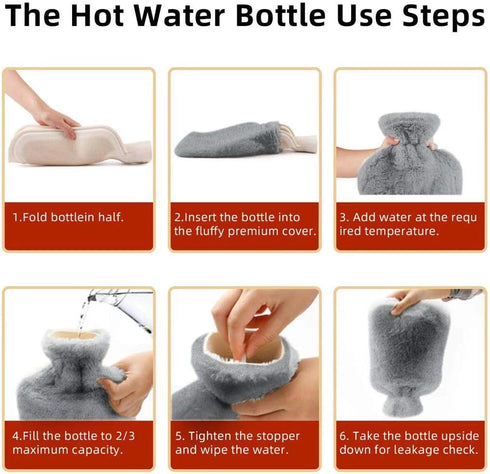 The Hot Water Bottle Use Steps

1.Fold bottlein half.

2.Insert the bottle into the fluffy premium cover.

3. Add water at the requ ired temperature.

4.Fill the bottle to 2/3 maximum capacity.

5. Tighten the stopper and wipe the water.

6. Take the bottle upside down for leakage check.