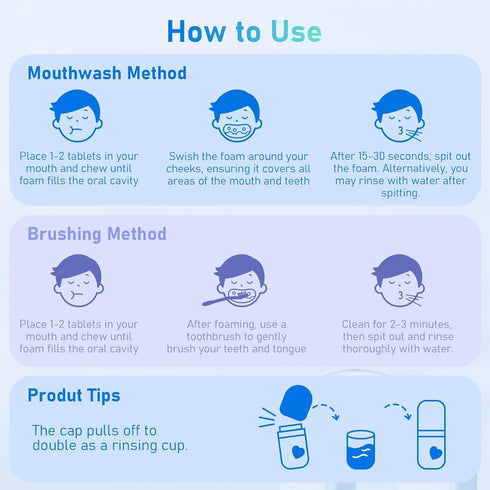 How to Use

Mouthwash Method

Place 1-2 tablets in your mouth and chew until foam fills the oral cavity

Swish the foam around your cheeks, ensuring it covers all areas of the mouth and teeth

After 15-30 seconds, spit out the foam. Alternatively, you may rinse with water after spitting.

Brushing Method

Place 1-2 tablets in your mouth and chew until foam fills the oral cavity

After foaming, use a toothbrush to gently brush your teeth and tongue

Clean for 2-3 minutes, then spit out and rinse thoroughly with water.

Produt Tips

The cap pulls off to double as a rinsing cup.