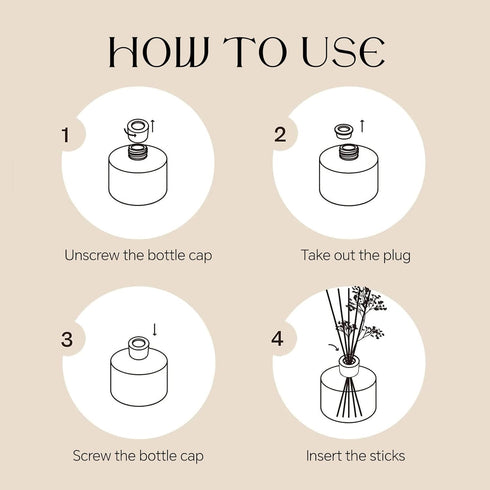 HOW TO USE

1

Unscrew the bottle cap

2

Take out the plug

3

Screw the bottle cap

4

Insert the sticks