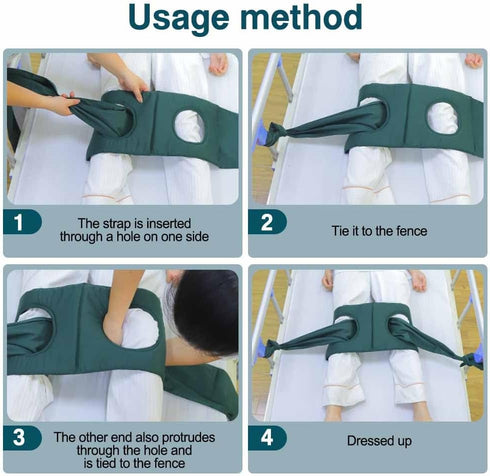 Usage method

1
The strap is inserted through a hole on one side

2
Tie it to the fence

3
The other end also protrudes through the hole and is tied to the fence

4
Dressed up