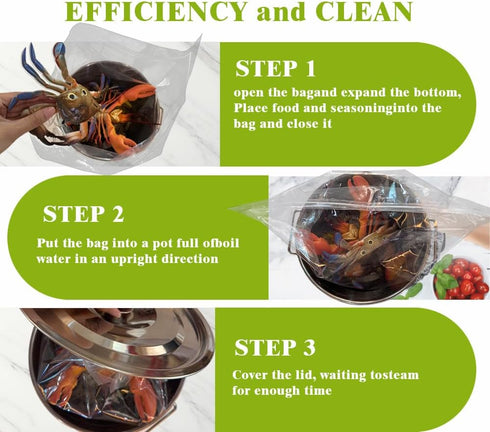 EFFICIENCY and CLEAN

STEP 1

open the bagand expand the bottom, Place food and seasoninginto the bag and close it

STEP 2

Put the bag into a pot full ofboil water in an upright direction

STEP 3

Cover the lid, waiting tosteam for enough time