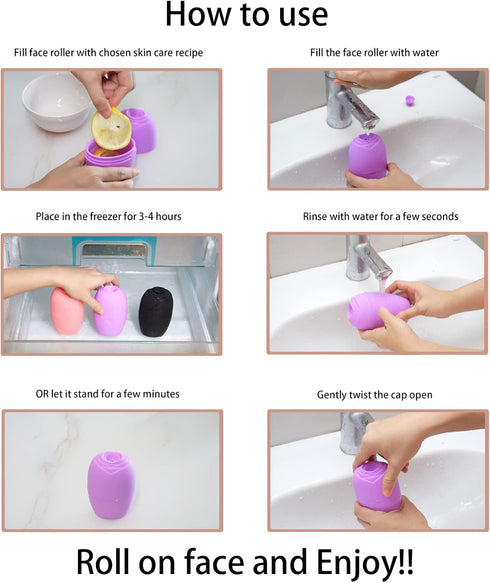 How to use

Fill face roller with chosen skin care recipe

Fill the face roller with water

Place in the freezer for 3-4 hours

Rinse with water for a few seconds

OR let it stand for a few minutes

Gently twist the cap open

Roll on face and Enjoy!!