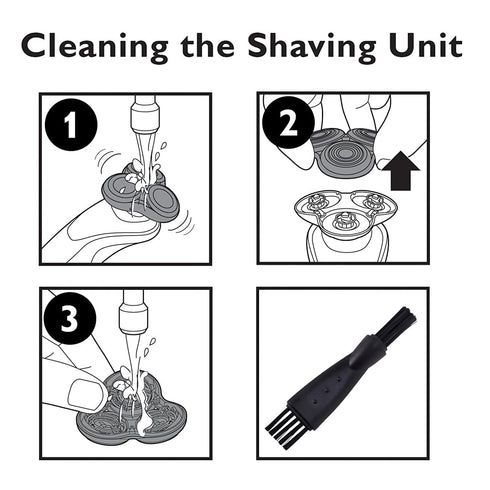 Cleaning the Shaving Unit

1

2

3