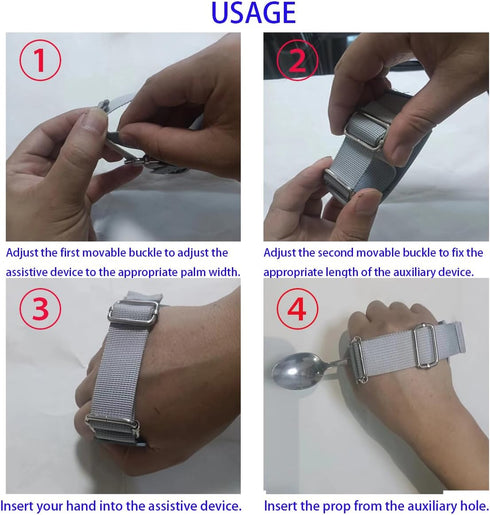 USAGE

1

Adjust the first movable buckle to adjust the assistive device to the appropriate palm width.

2

Adjust the second movable buckle to fix the appropriate length of the auxiliary device.

3

Insert your hand into the assistive device.

4

Insert the prop from the auxiliary hole.