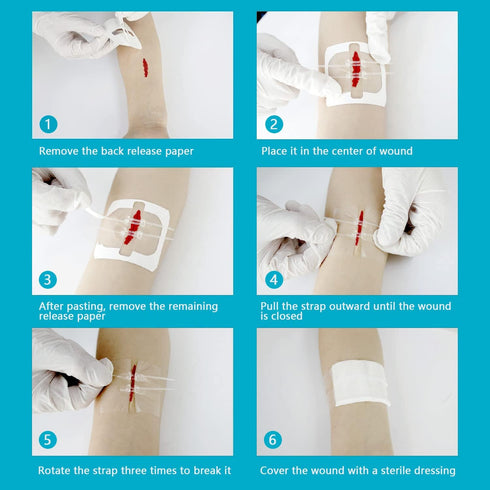 1

Remove the back release paper

2

Place it in the center of wound

3

After pasting, remove the remaining release paper

4

Pull the strap outward until the wound is closed

5

Rotate the strap three times to break it

6

Cover the wound with a sterile dressing