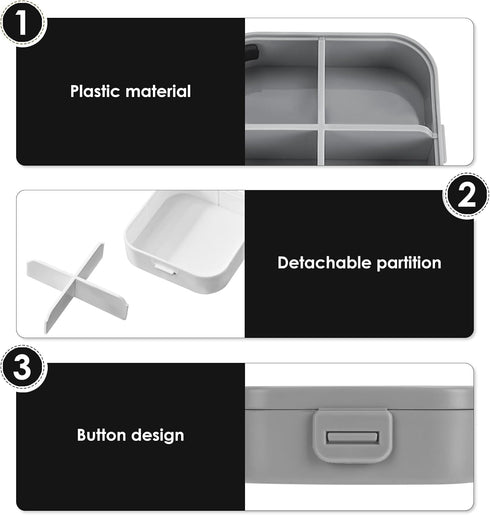 1

Plastic material

2

Detachable partition

3

Button design