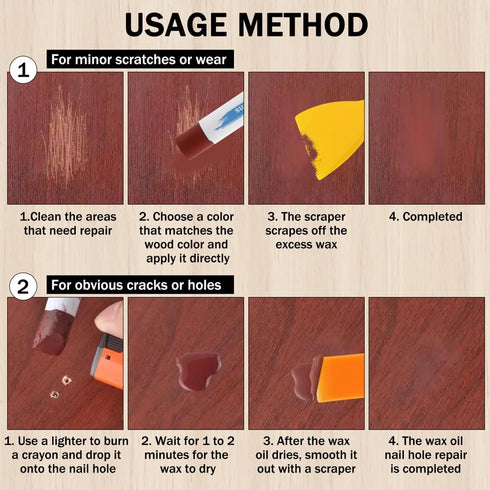 USAGE METHOD

1

For minor scratches or wear

1.Clean the areas that need repair

2. Choose a color that matches the wood color and apply it directly

3. The scraper scrapes off the excess wax

4. Completed

2

For obvious cracks or holes

1. Use a lighter to burn a crayon and drop it onto the nail hole

2. Wait for 1 to 2 minutes for the wax to dry

3. After the wax oil dries, smooth it out with a scraper

4. The wax oil nail hole repair is completed