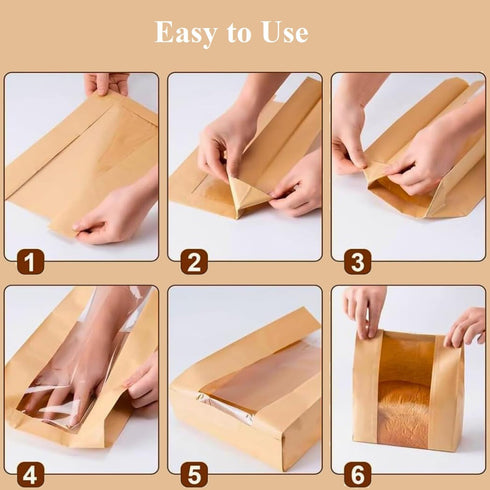 Easy to Use

1

2

3

4

5

6