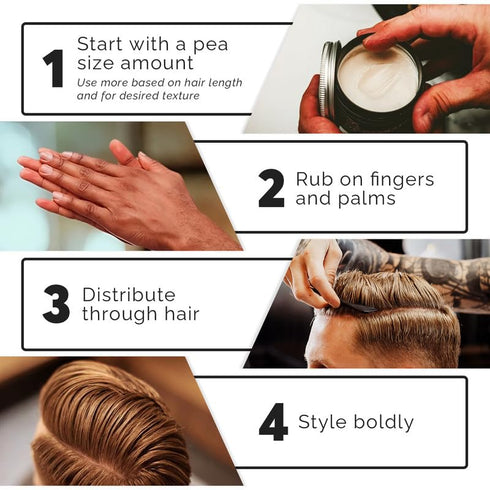 1 Start with a pea size amount
Use more based on hair length and for desired texture

2 Rub on fingers and palms

3 Distribute through hair

4 Style boldly