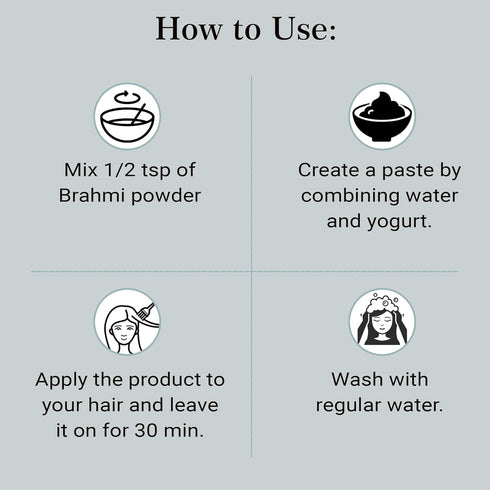 How to Use:

Mix 1/2 tsp of Brahmi powder

Create a paste by combining water and yogurt.

Apply the product to your hair and leave it on for 30 min.

Wash with regular water.