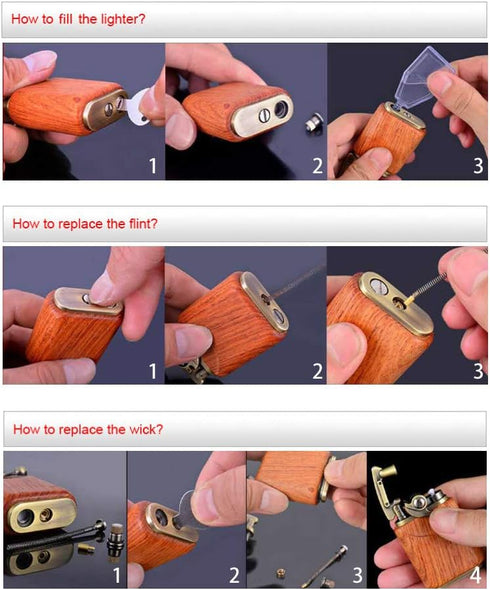 How to fill the lighter?

1 2 3

How to replace the flint?

1 2 3

How to replace the wick?

1 2 3 4