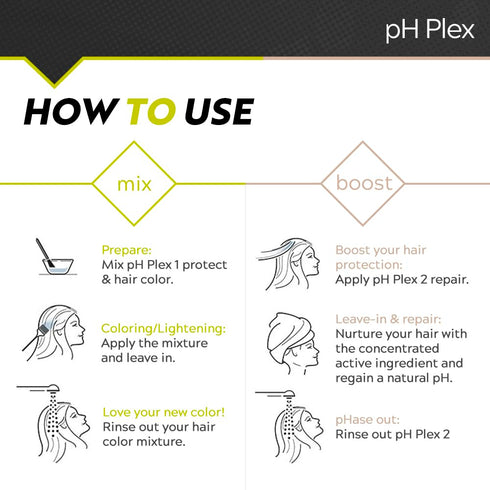 pH Plex

HOW TO USE

mix

Prepare:
Mix pH Plex 1 protect & hair color.

Coloring/Lightening:
Apply the mixture and leave in.

Love your new color!
Rinse out your hair color mixture.

boost

Boost your hair protection:
Apply pH Plex 2 repair.

Leave-in & repair:
Nurture your hair with the concentrated active ingredient and regain a natural pH.

pHase out:
Rinse out pH Plex 2