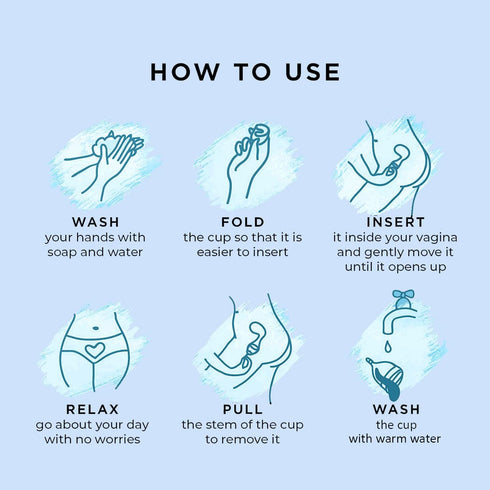 HOW TO USE

WASH
your hands with soap and water

FOLD
the cup so that it is easier to insert

INSERT
it inside your vagina and gently move it until it opens up

RELAX
go about your day with no worries

PULL
the stem of the cup to remove it

WASH
the cup with warm water