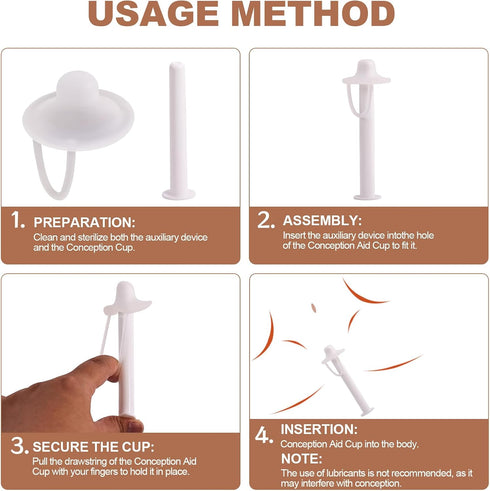 USAGE METHOD

1. PREPARATION:
Clean and sterilize both the auxiliary device and the Conception Cup.

2. ASSEMBLY:
Insert the auxiliary device intothe hole of the Conception Aid Cup to fit it.

3. SECURE THE CUP:
Pull the drawstring of the Conception Aid Cup with your fingers to hold it in place.

4. INSERTION:
Conception Aid Cup into the body.
NOTE:
The use of lubricants is not recommended, as it may interfere with conception.