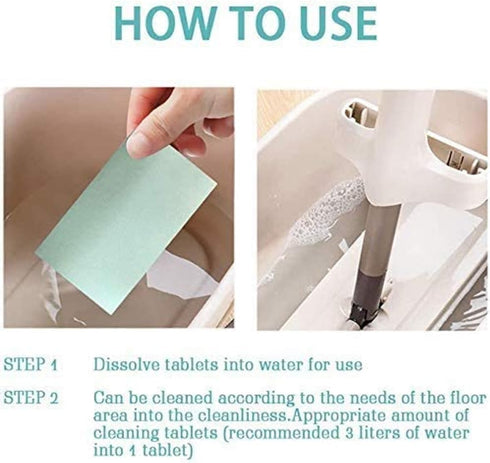 HOW TO USE

STEP 1 Dissolve tablets into water for use

STEP 2 Can be cleaned according to the needs of the floor area into the cleanliness.Appropriate amount of cleaning tablets (recommended 3 liters of water into 1 tablet)