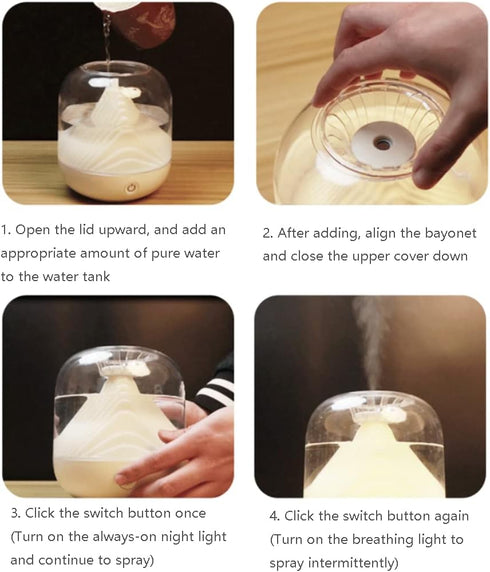 1. Open the lid upward, and add an appropriate amount of pure water to the water tank

2. After adding, align the bayonet and close the upper cover down

3. Click the switch button once (Turn on the always-on night light and continue to spray)

4. Click the switch button again (Turn on the breathing light to spray intermittently)