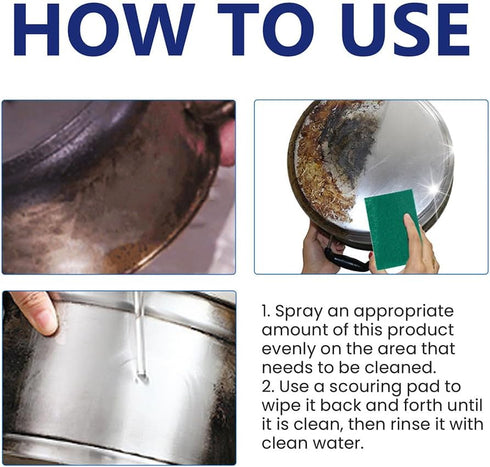 HOW TO USE

1. Spray an appropriate amount of this product evenly on the area that needs to be cleaned.
2. Use a scouring pad to wipe it back and forth until it is clean, then rinse it with clean water.