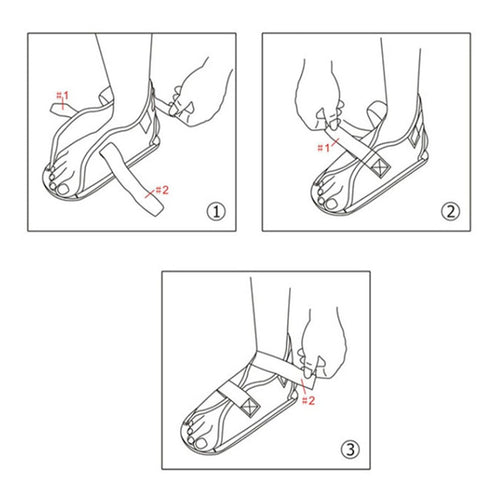 #1
#2
①

#1
②

#2
③