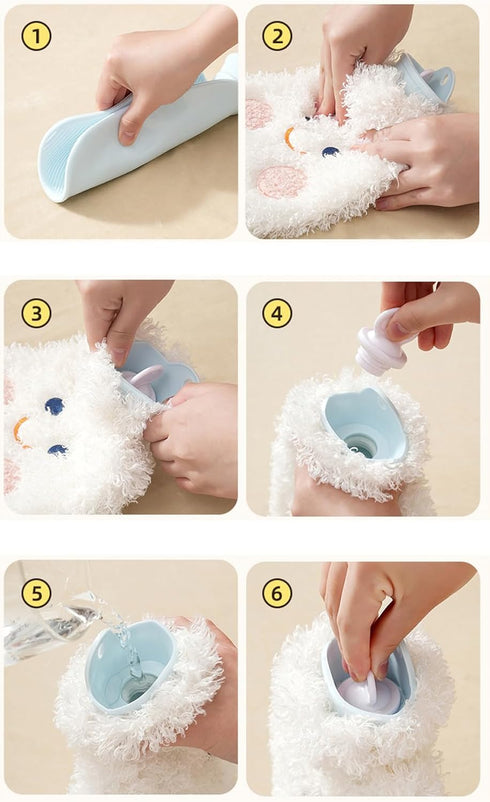 1

2

3

4

5

6