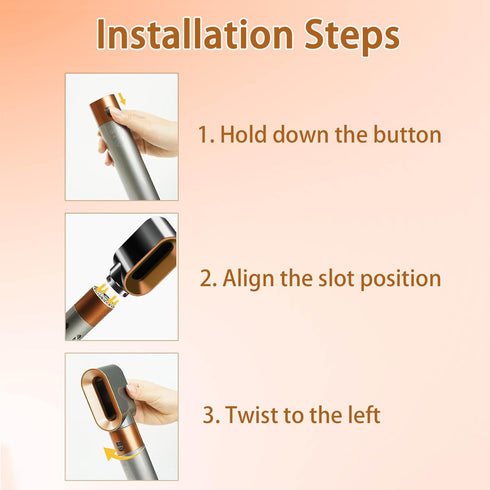 Installation Steps

1. Hold down the button

2. Align the slot position

3. Twist to the left