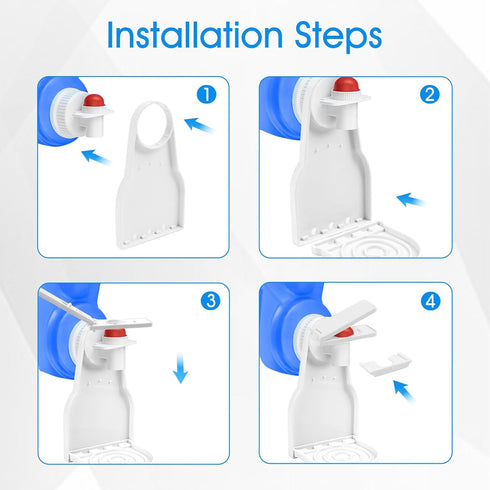 Installation Steps

1

2

3

4