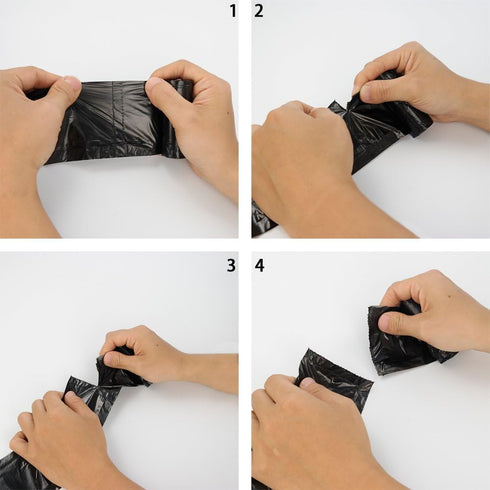 1
2
3
4