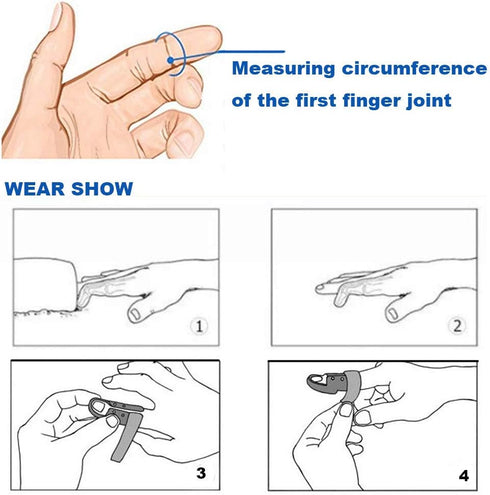 Measuring circumference of the first finger joint

WEAR SHOW

1

2

3

4