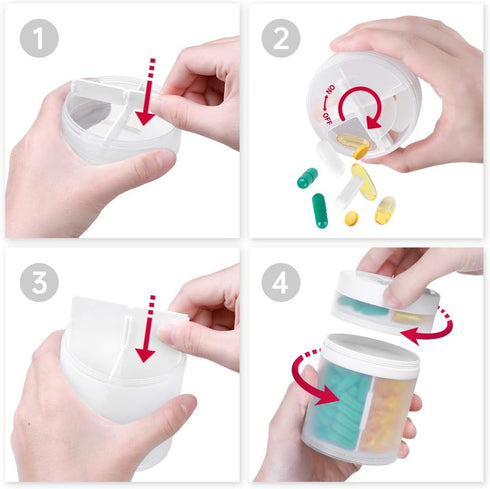 1

2

ON
OFF

3

4