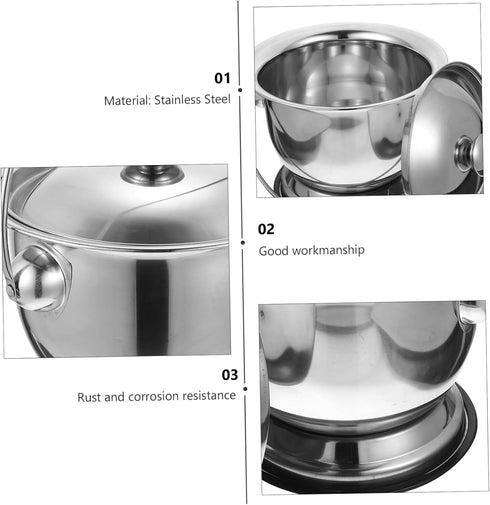 01
Material: Stainless Steel

02
Good workmanship

03
Rust and corrosion resistance