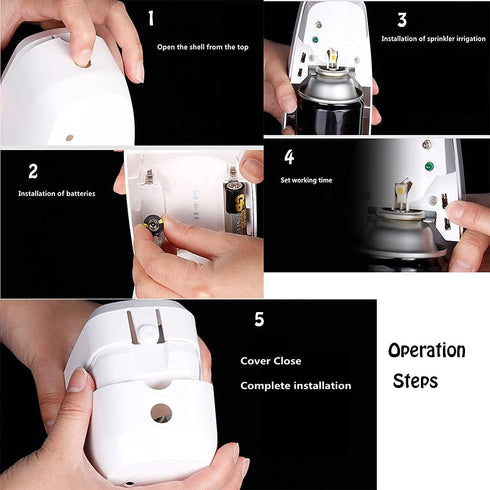 1
Open the shell from the top

3
Installation of sprinkler irrigation

2
Installation of batteries

GP

4
Set working time

5
Cover Close
Complete installation

Operation Steps