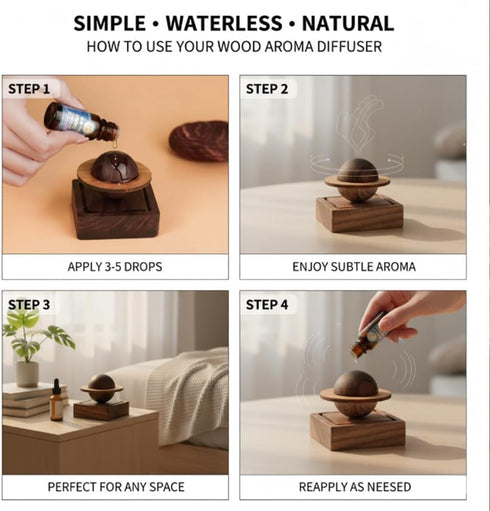 SIMPLE • WATERLESS • NATURAL
HOW TO USE YOUR WOOD AROMA DIFFUSER

STEP 1

APPLY 3-5 DROPS

STEP 2

ENJOY SUBTLE AROMA

STEP 3

PERFECT FOR ANY SPACE

STEP 4

REAPPLY AS NEESED