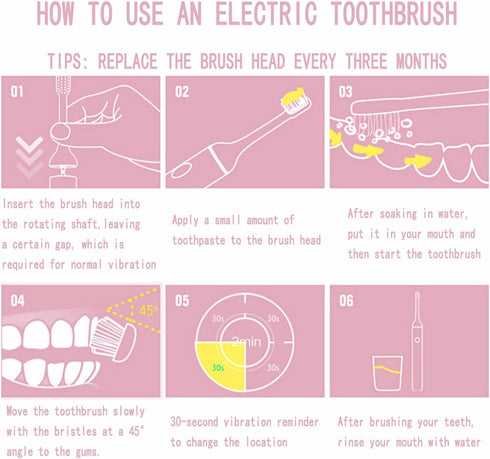 HOW TO USE AN ELECTRIC TOOTHBRUSH

TIPS: REPLACE THE BRUSH HEAD EVERY THREE MONTHS

01

Insert the brush head into the rotating shaft, leaving a certain gap, which is required for normal vibration

02

Apply a small amount of toothpaste to the brush head

03

After soaking in water, put it in your mouth and then start the toothbrush

04

45°

Move the toothbrush slowly with the bristles at a 45° angle to the gums.

05

30s
30s
2min
30s
30s

30-second vibration reminder to change the location

06

After brushing your teeth, rinse your mouth with water