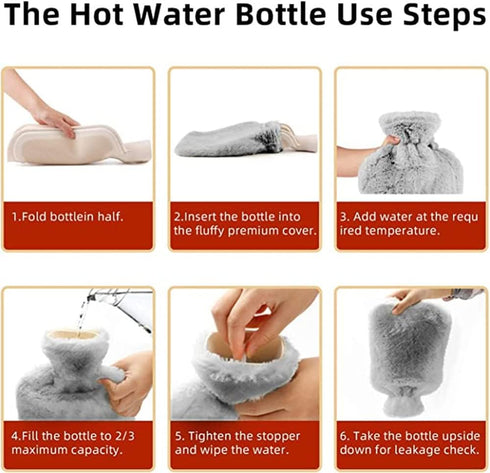 The Hot Water Bottle Use Steps

1.Fold bottlein half.

2.Insert the bottle into the fluffy premium cover.

3. Add water at the requ ired temperature.

4.Fill the bottle to 2/3 maximum capacity.

5. Tighten the stopper and wipe the water.

6. Take the bottle upside down for leakage check.