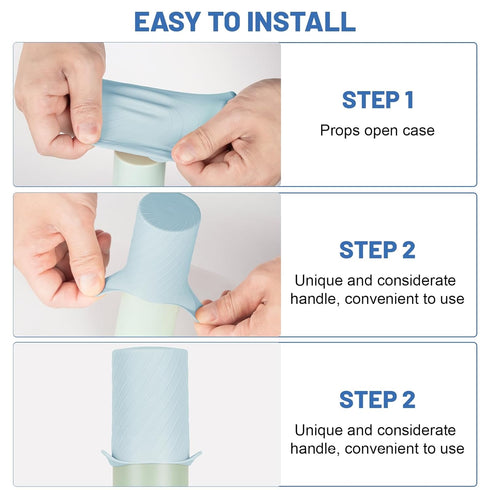 EASY TO INSTALL

STEP 1

Props open case

STEP 2

Unique and considerate handle, convenient to use

STEP 2

Unique and considerate handle, convenient to use