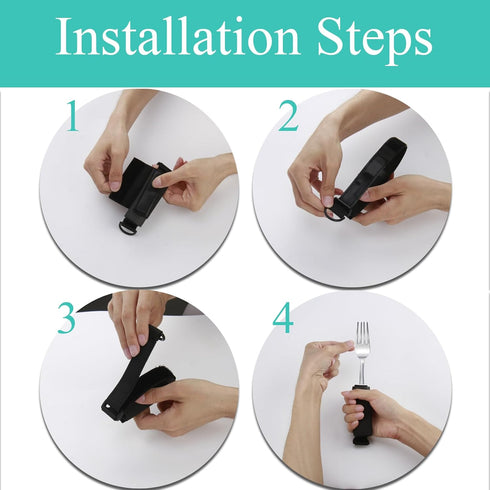 Installation Steps

1

2

3

4