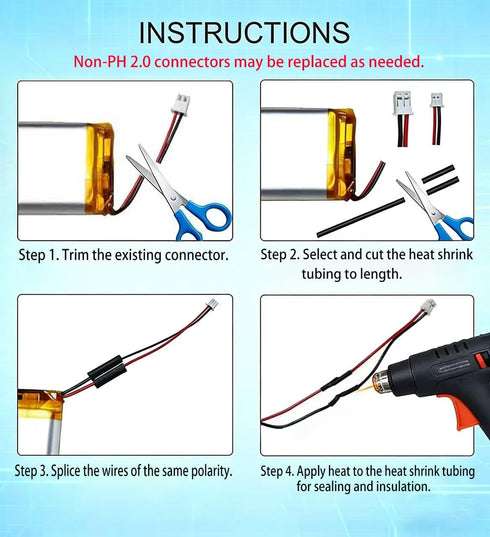 INSTRUCTIONS

Non-PH 2.0 connectors may be replaced as needed.

Step 1. Trim the existing connector.

Step 2. Select and cut the heat shrink tubing to length.

Step 3. Splice the wires of the same polarity.

Step 4. Apply heat to the heat shrink tubing for sealing and insulation.