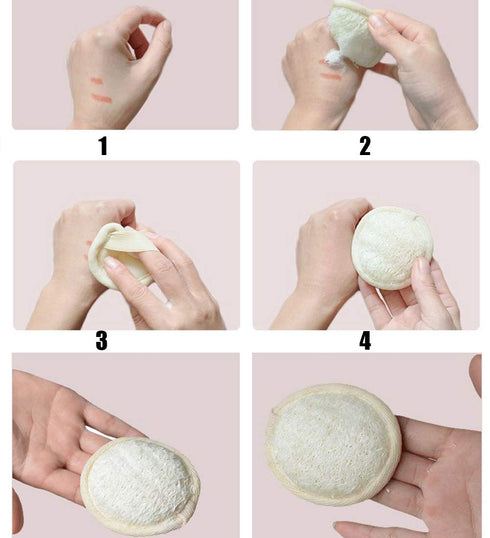 1

2

3

4