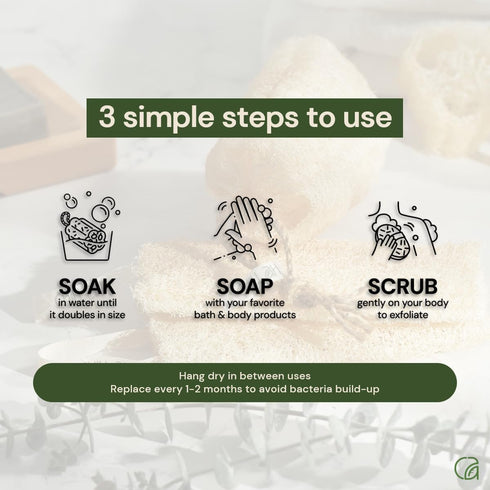 3 simple steps to use

SOAK
in water until it doubles in size

SOAP
with your favorite bath & body products

SCRUB
gently on your body to exfoliate

Hang dry in between uses
Replace every 1-2 months to avoid bacteria build-up