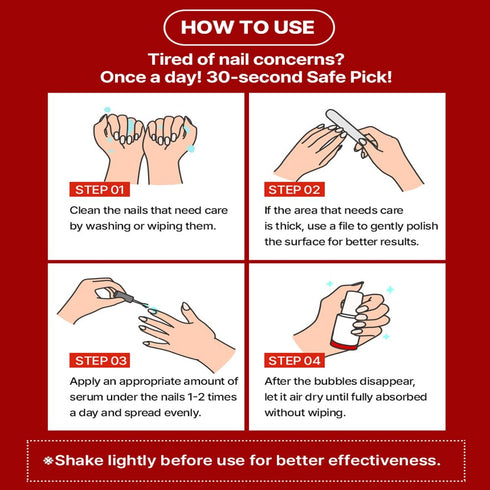 HOW TO USE

Tired of nail concerns?
Once a day! 30-second Safe Pick!

STEP 01

Clean the nails that need care by washing or wiping them.

STEP 02

If the area that needs care is thick, use a file to gently polish the surface for better results.

STEP 03

Apply an appropriate amount of serum under the nails 1-2 times a day and spread evenly.

STEP 04

After the bubbles disappear, let it air dry until fully absorbed without wiping.

※Shake lightly before use for better effectiveness.