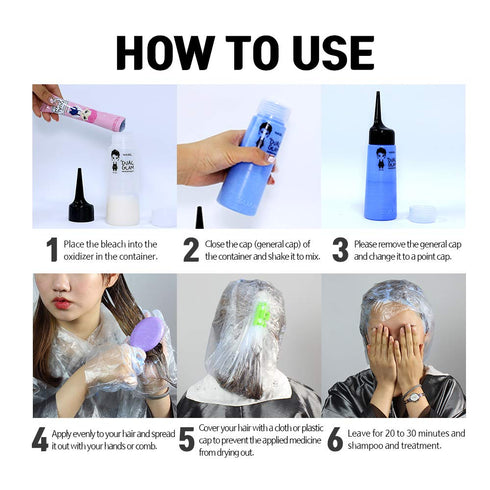 HOW TO USE

DUAL GLAM

DUAL GLAM

DUAL GLAM

1 Place the bleach into the oxidizer in the container.

2 Close the cap (general cap) of the container and shake it to mix.

3 Please remove the general cap and change it to a point cap.

4 Apply evenly to your hair and spread it out with your hands or comb.

5 Cover your hair with a cloth or plastic cap to prevent the applied medicine from drying out.

6 Leave for 20 to 30 minutes and shampoo and treatment.